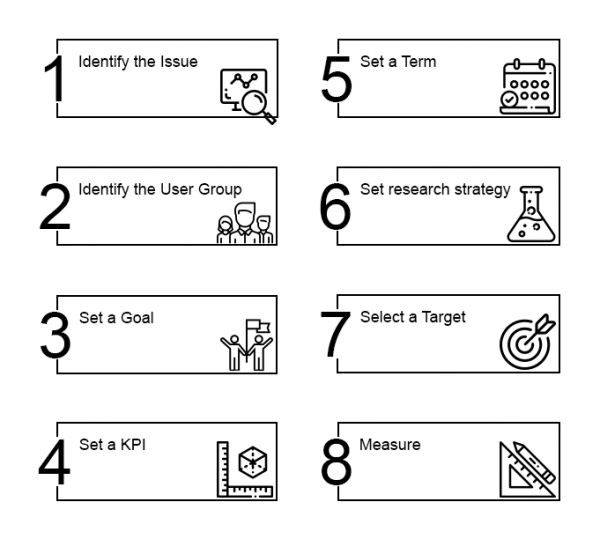 1 Identify the Issue

2 Identify the User Group

3 Set a Goal

4 Set a KPI

5 Set a Term

6 Set research strategy

7 Select a Target

8 Measure