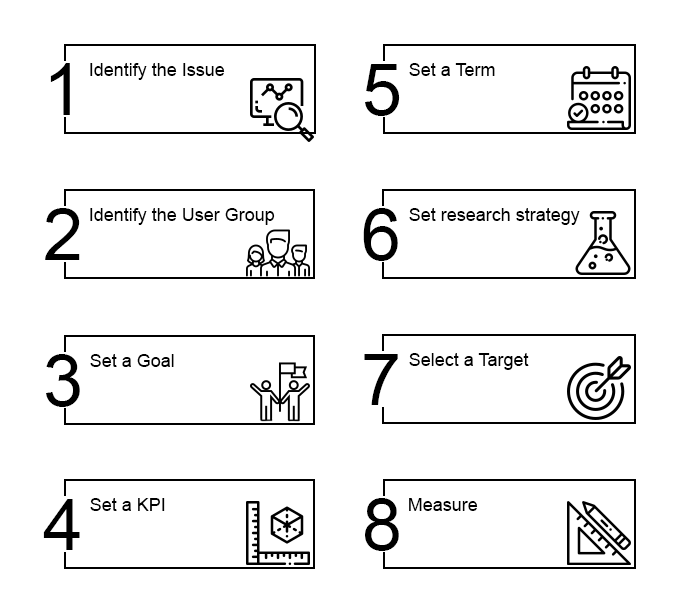 1 Identify the Issue

2 Identify the User Group

3 Set a Goal

4 Set a KPI

5 Set a Term

6 Set research strategy

7 Select a Target

8 Measure